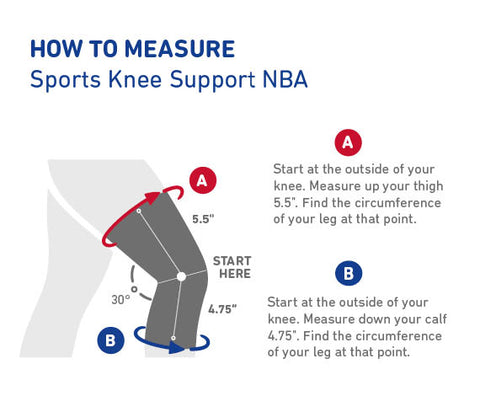 HOW TO MEASURE
Sports Knee Support NBA

A
5.5"
START HERE
30°
4.75"
B

A
Start at the outside of your knee. Measure up your thigh 5.5". Find the circumference of your leg at that point.

B
Start at the outside of your knee. Measure down your calf 4.75". Find the circumference of your leg at that point.